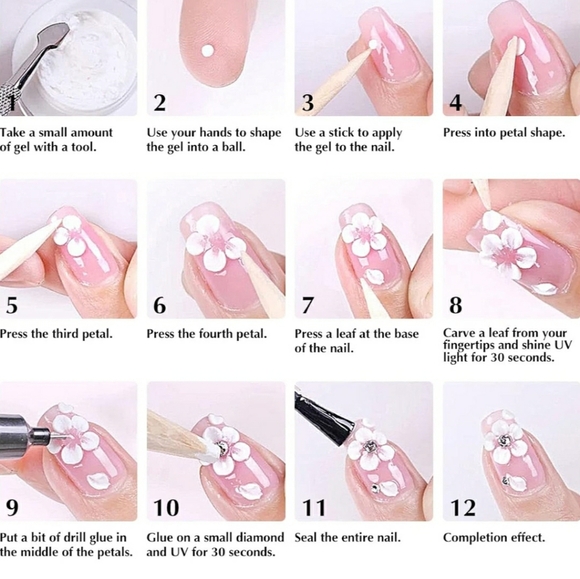 1

Take a small amount of gel with a tool.

2

Use your hands to shape the gel into a ball.

3

Use a stick to apply the gel to the nail.

4

Press into petal shape.

5

Press the third petal.

6

Press the fourth petal.

7

Press a leaf at the base of the nail.

8

Carve a leaf from your fingertips and shine UV light for 30 seconds.

9

Put a bit of drill glue in the middle of the petals.

10

Glue on a small diamond and UV for 30 seconds.

11

Seal the entire nail.

12

Completion effect.